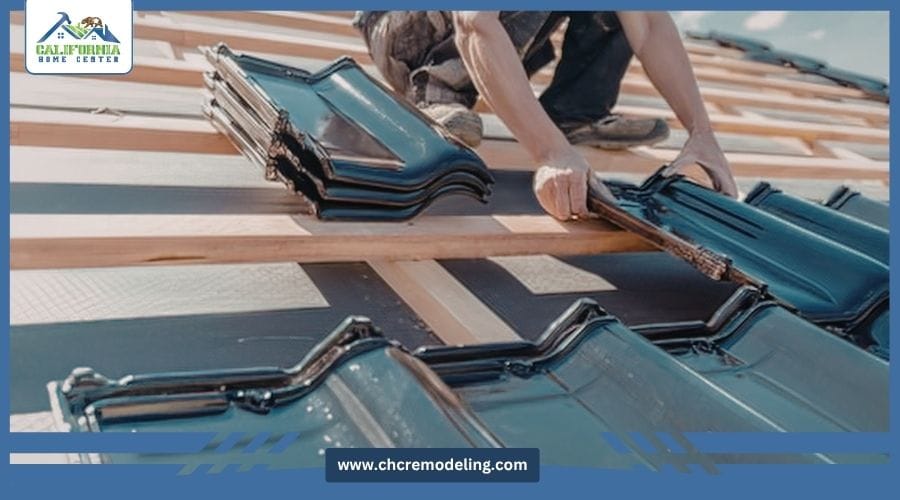 CALIFORNIA
HOME CENTER

www.chcremodeling.com